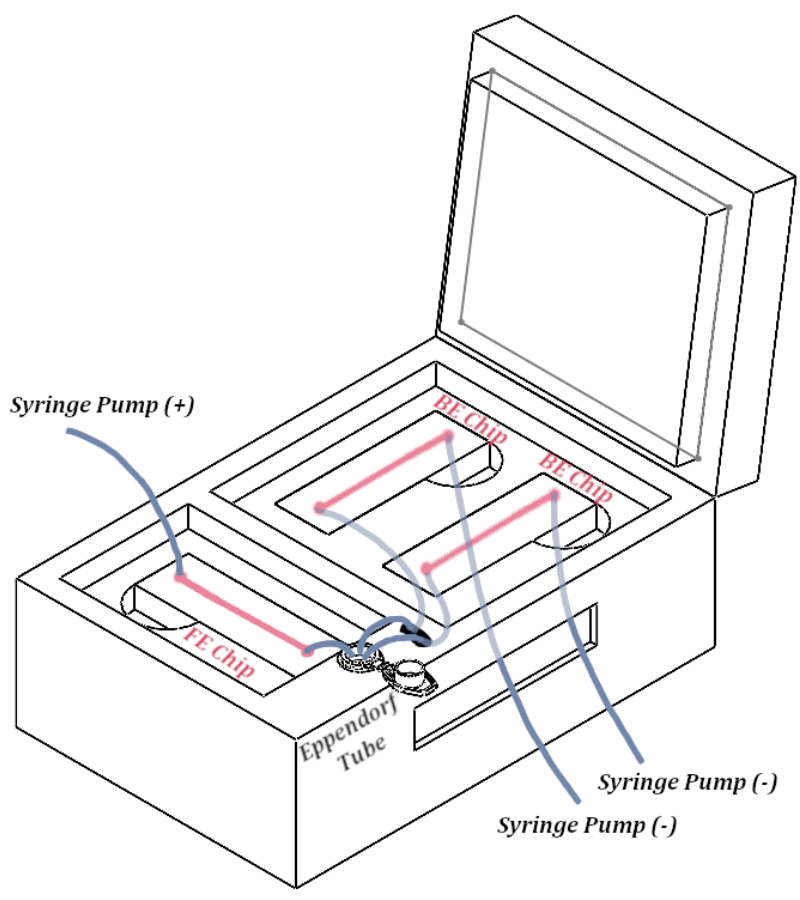 Syringe Pump (+)

BE Chip

BE Chip

FE Chip

Eppendorf Tube

Syringe Pump (-)

Syringe Pump (-)